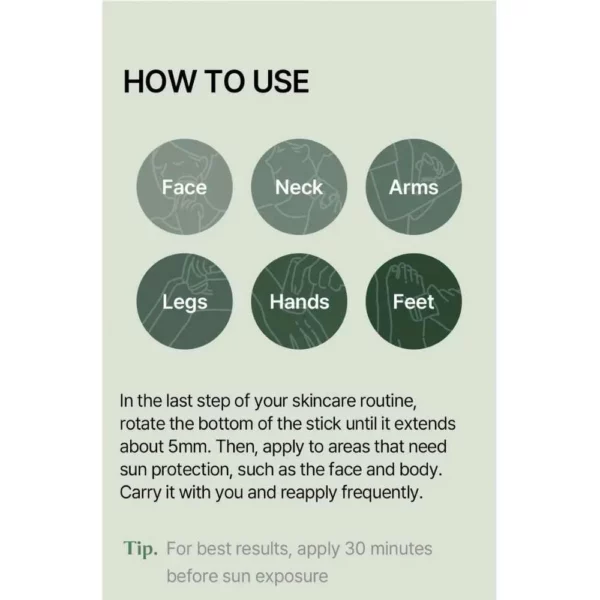 HOW TO USE

Face

Neck

Arms

Legs

Hands

Feet

In the last step of your skincare routine, rotate the bottom of the stick until it extends about 5mm. Then, apply to areas that need sun protection, such as the face and body. Carry it with you and reapply frequently.

Tip. For best results, apply 30 minutes before sun exposure